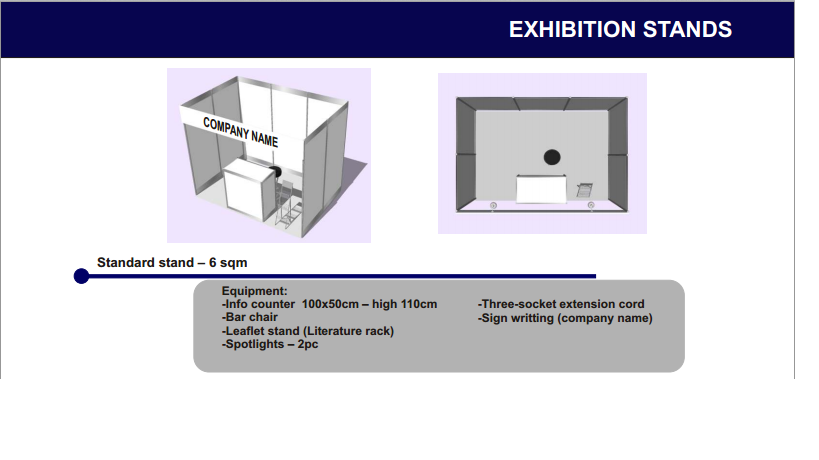 EXHIBITION STANDS

COMPANY NAME

Standard stand – 6 sqm

Equipment:
-Info counter 100x50cm – high 110cm
-Bar chair
-Leaflet stand (Literature rack)
-Spotlights – 2pc

-Three-socket extension cord
-Sign writting (company name)